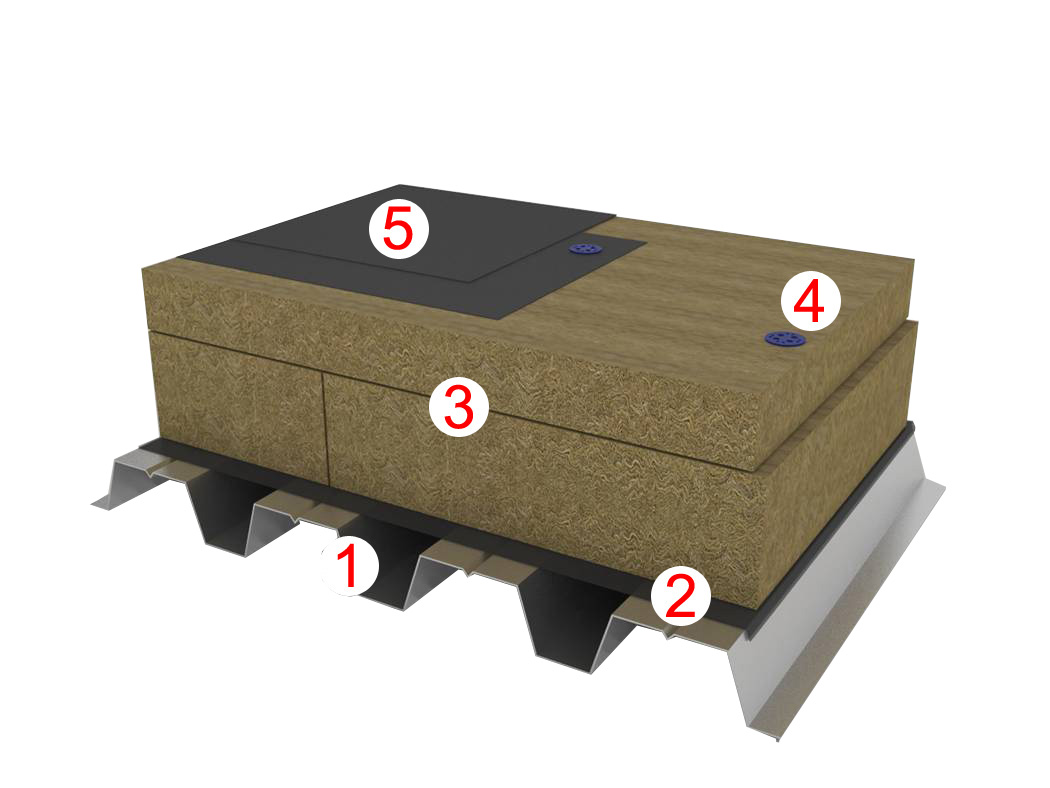 5
4
3
1
2