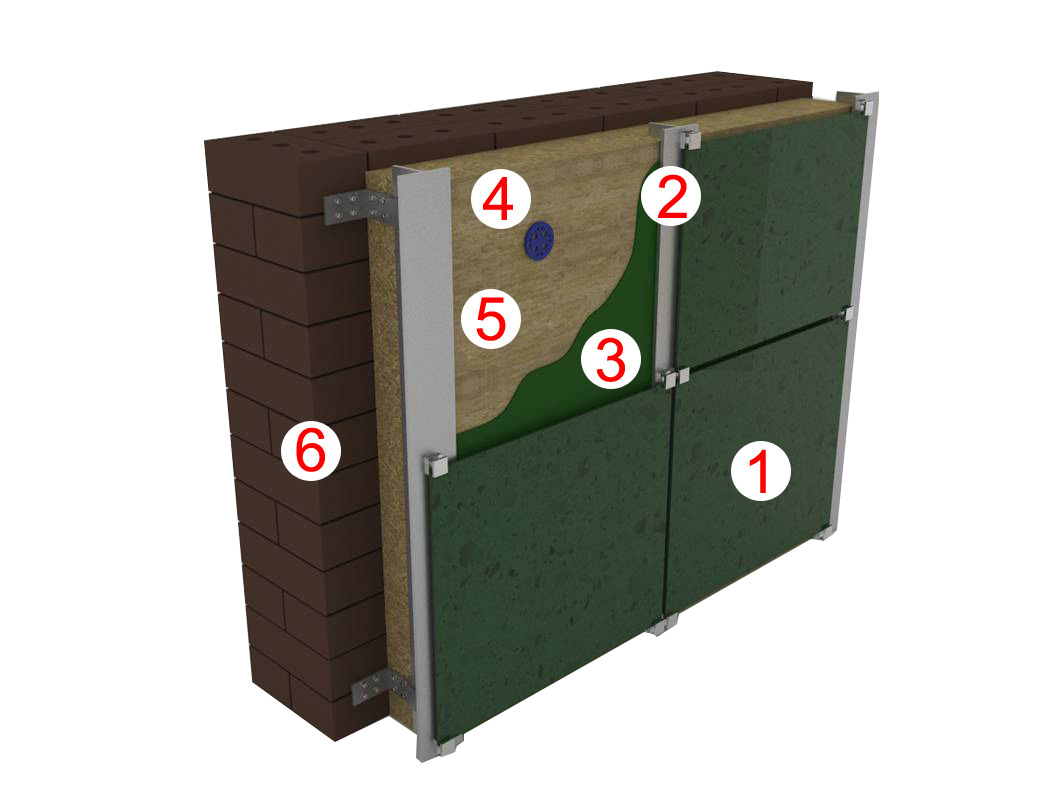 4
2
5
3
6
1